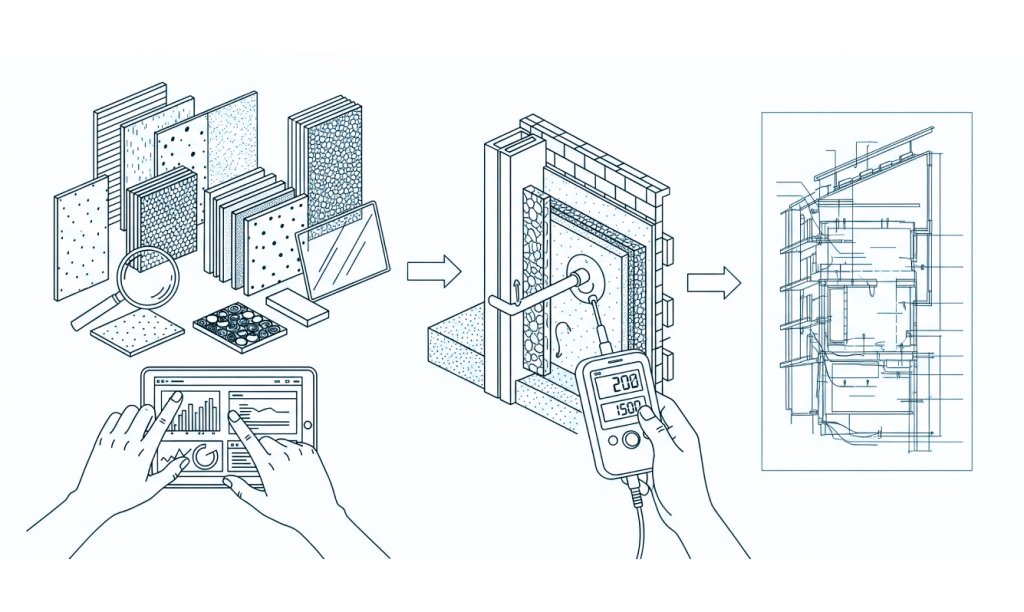 200
1500